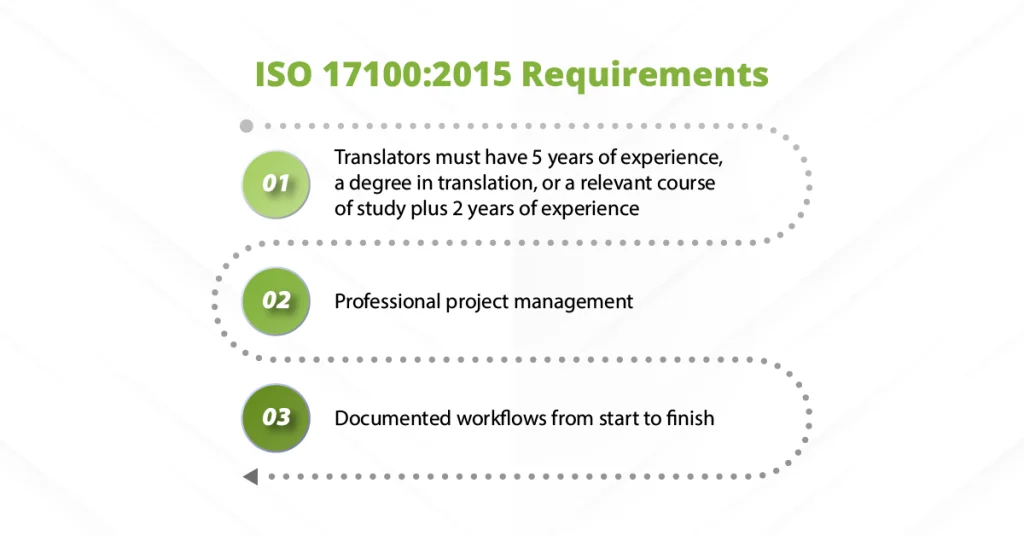 ISO 17100:2015 Requirements

01 Translators must have 5 years of experience, a degree in translation, or a relevant course of study plus 2 years of experience

02 Professional project management

03 Documented workflows from start to finish